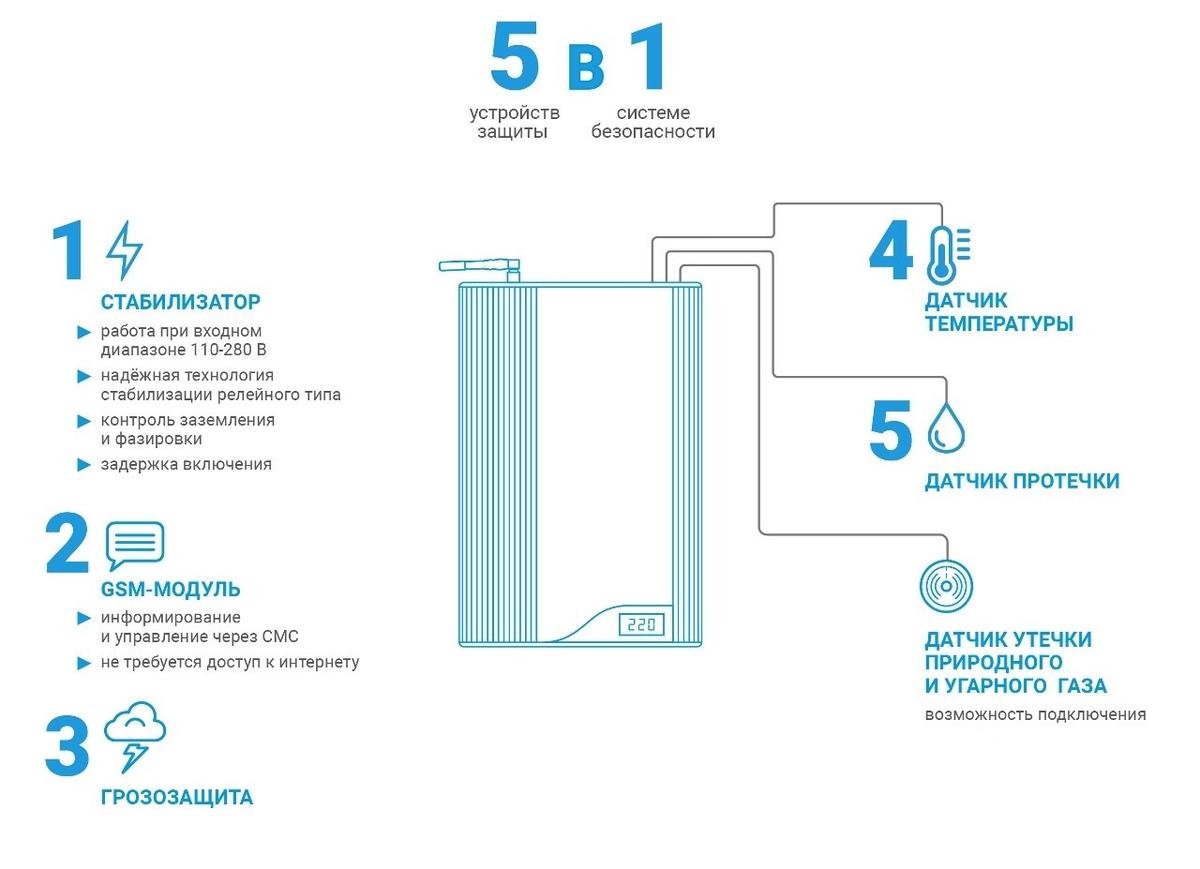 5 в 1

устройств защиты

системе безопасности

1

СТАБИЛИЗАТОР

работа при входном диапазоне 110-280 В

надёжная технология стабилизации релейного типа

контроль заземления и фазировки

задержка включения

2

GSM-МОДУЛЬ

информирование и управление через СМС

не требуется доступ к интернету

3

ГРОЗОЗАЩИТА

220

4

ДАТЧИК ТЕМПЕРАТУРЫ

5

ДАТЧИК ПРОТЕЧКИ

ДАТЧИК УТЕЧКИ ПРИРОДНОГО И УГАРНОГО ГАЗА

возможность подключения