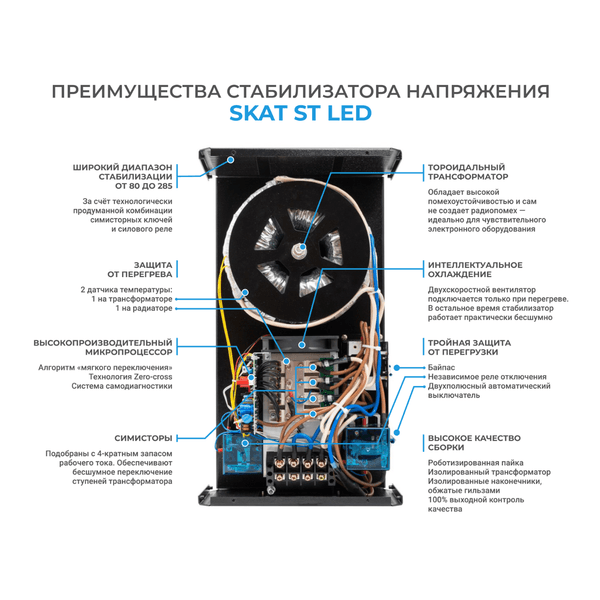 ПРЕИМУЩЕСТВА СТАБИЛИЗАТОРА НАПРЯЖЕНИЯ
SKAT ST LED

ШИРОКИЙ ДИАПАЗОН СТАБИЛИЗАЦИИ ОТ 80 ДО 285

За счёт технологически продуманной комбинации симисторных ключей и силового реле

ЗАЩИТА ОТ ПЕРЕГРЕВА

2 датчика температуры:
1 на трансформаторе
1 на радиаторе

ВЫСОКОПРОИЗВОДИТЕЛЬНЫЙ МИКРОПРОЦЕССОР

Алгоритм «мягкого переключения»
Технология Zero-cross
Система самодиагностики

СИМИСТОРЫ

Подобраны с 4-кратным запасом рабочего тока. Обеспечивают бесшумное переключение ступеней трансформатора

ТОРОИДАЛЬНЫЙ ТРАНСФОРМАТОР

Обладает высокой помехоустойчивостью и сам не создает радиопомех — идеально для чувствительного электронного оборудования

ИНТЕЛЛЕКТУАЛЬНОЕ ОХЛАЖДЕНИЕ

Двухскоростной вентилятор подключается только при перегреве. В остальное время стабилизатор работает практически бесшумно

ТРОЙНАЯ ЗАЩИТА ОТ ПЕРЕГРУЗКИ

Байпас
Независимое реле отключения
Двухполюсный автоматический выключатель

ВЫСОКОЕ КАЧЕСТВО СБОРКИ

Роботизированная пайка
Изолированный трансформатор
Изолированные наконечники, обжатые гильзами
100% выходной контроль качества