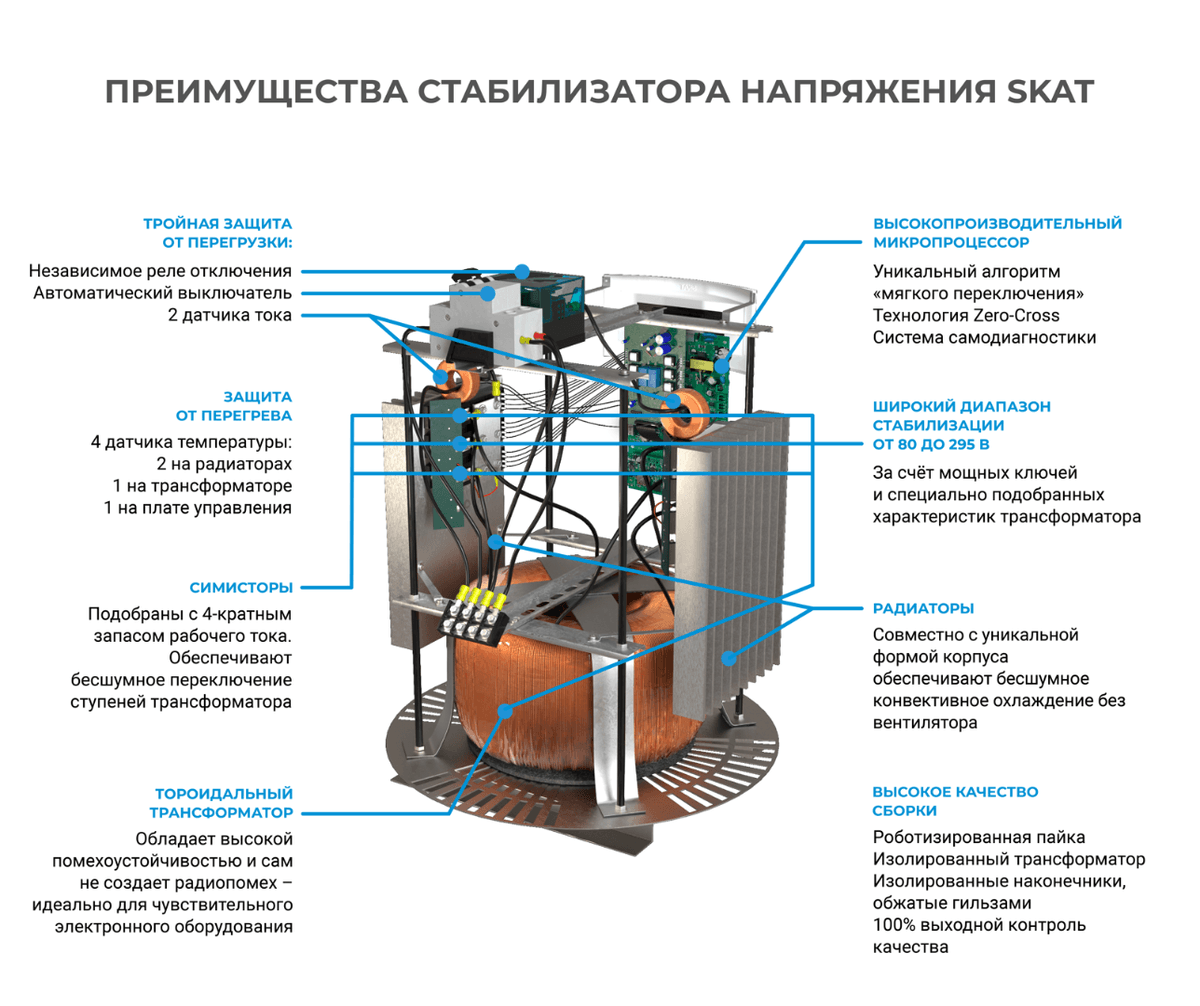 ПРЕИМУЩЕСТВА СТАБИЛИЗАТОРА НАПРЯЖЕНИЯ SKAT

ТРОЙНАЯ ЗАЩИТА ОТ ПЕРЕГРУЗКИ:

Независимое реле отключения
Автоматический выключатель
2 датчика тока

ЗАЩИТА ОТ ПЕРЕГРЕВА

4 датчика температуры:
2 на радиаторах
1 на трансформаторе
1 на плате управления

СИМИСТОРЫ

Подобраны с 4-кратным запасом рабочего тока. Обеспечивают бесшумное переключение ступеней трансформатора

ТОРОИДАЛЬНЫЙ ТРАНСФОРМАТОР

Обладает высокой помехоустойчивостью и сам не создает радиопомех – идеально для чувствительного электронного оборудования

ВЫСОКОПРОИЗВОДИТЕЛЬНЫЙ МИКРОПРОЦЕССОР

Уникальный алгоритм
«мягкого переключения»
Технология Zero-Cross
Система самодиагностики

ШИРОКИЙ ДИАПАЗОН СТАБИЛИЗАЦИИ ОТ 80 ДО 295 В

За счёт мощных ключей и специально подобранных характеристик трансформатора

РАДИАТОРЫ

Совместно с уникальной формой корпуса обеспечивают бесшумное конвективное охлаждение без вентилятора

ВЫСОКОЕ КАЧЕСТВО СБОРКИ

Роботизированная пайка
Изолированный трансформатор
Изолированные наконечники, обжатые гильзами
100% выходной контроль качества