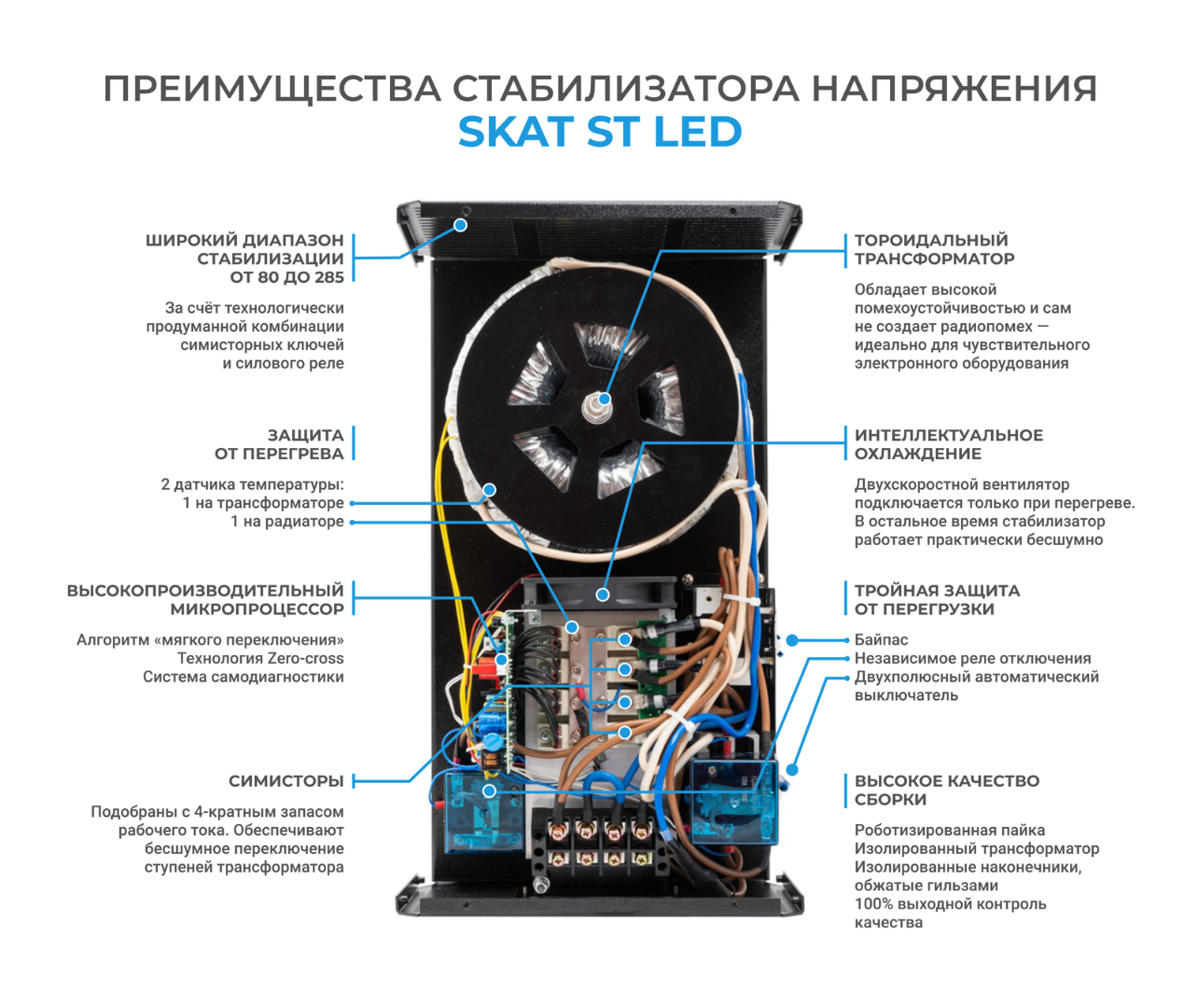 ПРЕИМУЩЕСТВА СТАБИЛИЗАТОРА НАПРЯЖЕНИЯ
SKAT ST LED

ШИРОКИЙ ДИАПАЗОН СТАБИЛИЗАЦИИ ОТ 80 ДО 285

За счёт технологически продуманной комбинации симисторных ключей и силового реле

ЗАЩИТА ОТ ПЕРЕГРЕВА

2 датчика температуры:
1 на трансформаторе
1 на радиаторе

ВЫСОКОПРОИЗВОДИТЕЛЬНЫЙ МИКРОПРОЦЕССОР

Алгоритм «мягкого переключения»
Технология Zero-cross
Система самодиагностики

СИМИСТОРЫ

Подобраны с 4-кратным запасом рабочего тока. Обеспечивают бесшумное переключение ступеней трансформатора

ТОРОИДАЛЬНЫЙ ТРАНСФОРМАТОР

Обладает высокой помехоустойчивостью и сам не создает радиопомех — идеально для чувствительного электронного оборудования

ИНТЕЛЛЕКТУАЛЬНОЕ ОХЛАЖДЕНИЕ

Двухскоростной вентилятор подключается только при перегреве. В остальное время стабилизатор работает практически бесшумно

ТРОЙНАЯ ЗАЩИТА ОТ ПЕРЕГРУЗКИ

Байпас
Независимое реле отключения
Двухполюсный автоматический выключатель

ВЫСОКОЕ КАЧЕСТВО СБОРКИ

Роботизированная пайка
Изолированный трансформатор
Изолированные наконечники, обжатые гильзами
100% выходной контроль качества